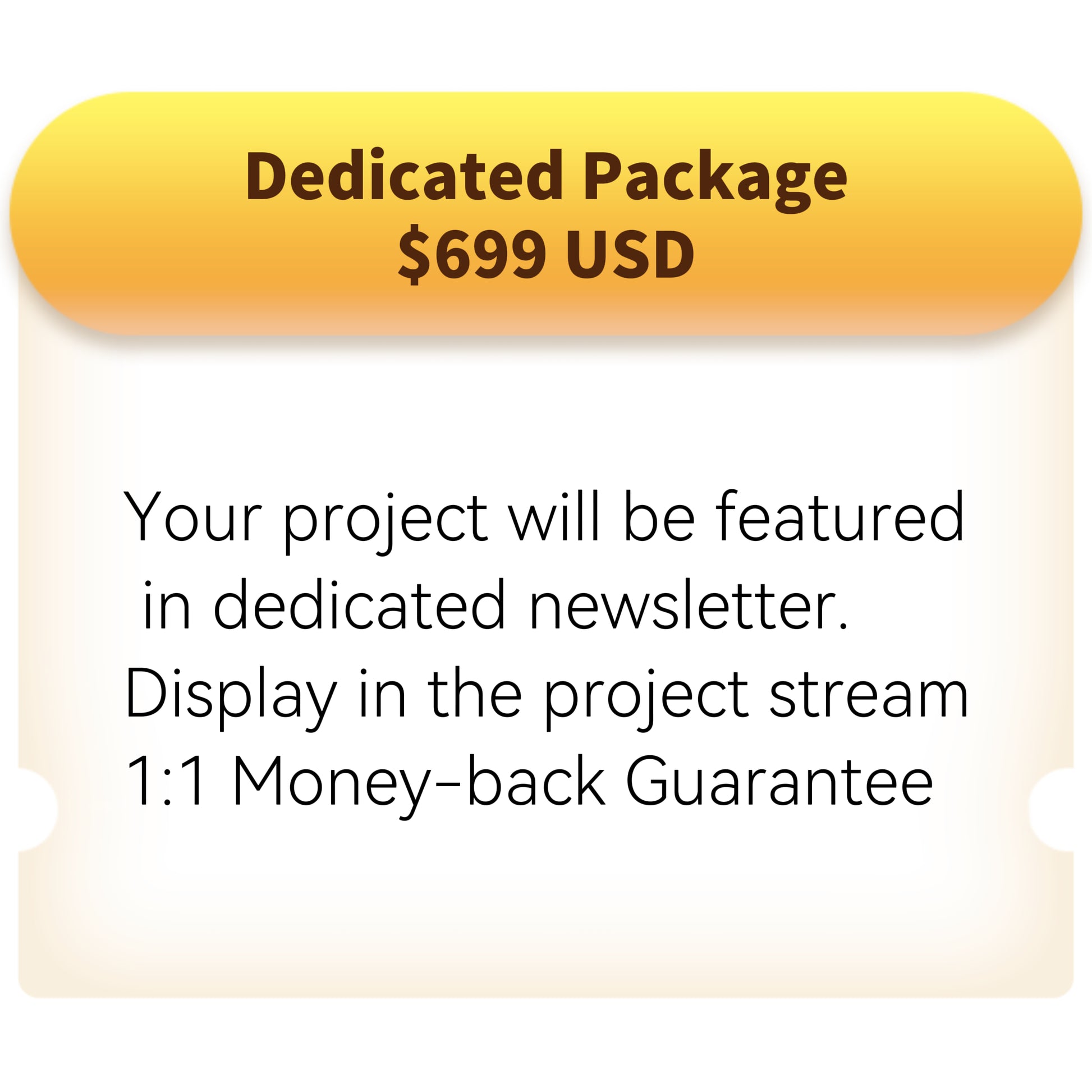 Dedicated Package
$699 USD

Your project will be featured in dedicated newsletter.
Display in the project stream
1:1 Money-back Guarantee